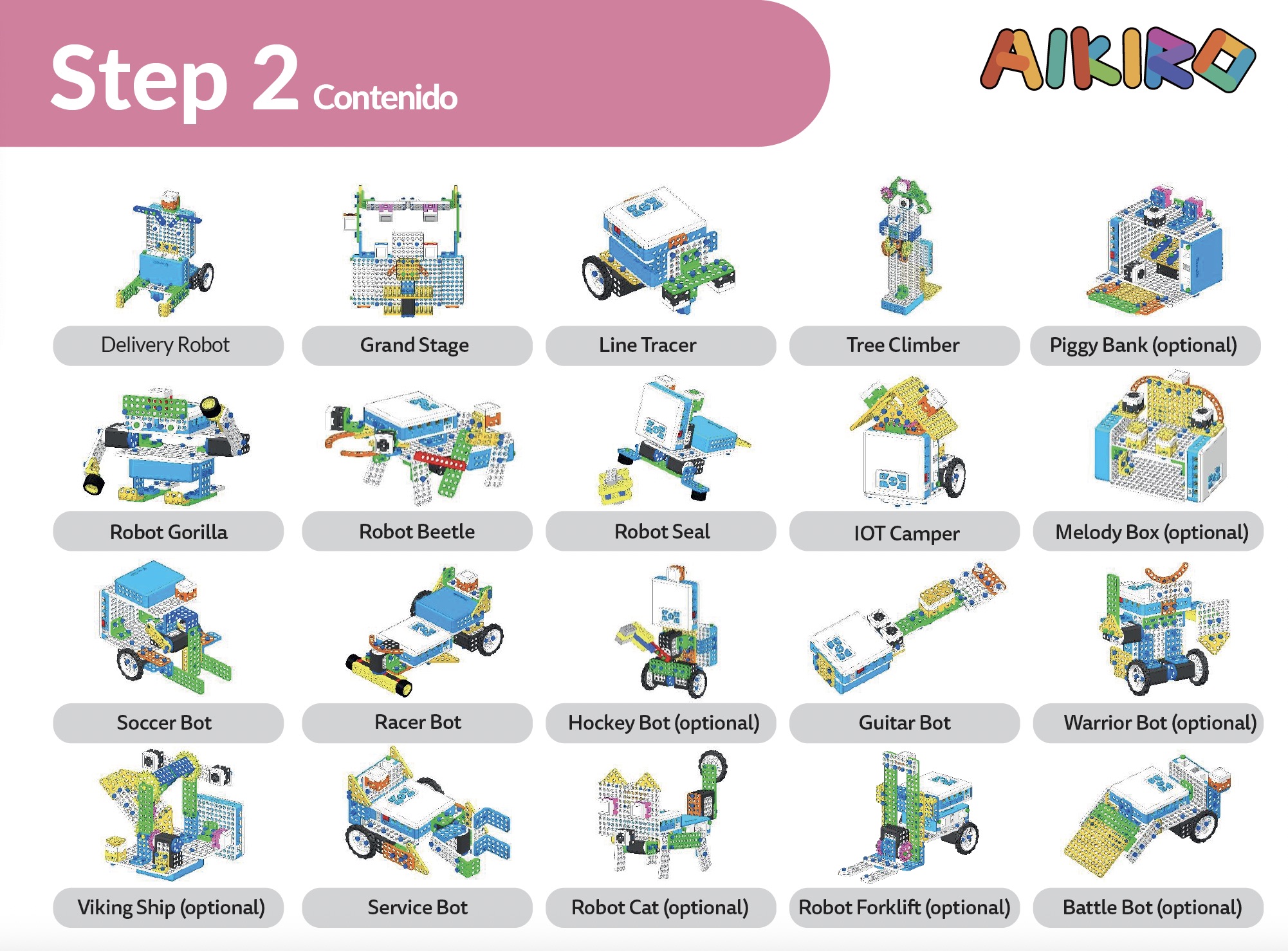 Step 2 Contenido

AIKIRO

Delivery Robot
Grand Stage
Line Tracer
Tree Climber
Piggy Bank (optional)

Robot Gorilla
Robot Beetle
Robot Seal
IOT Camper
Melody Box (optional)

Soccer Bot
Racer Bot
Hockey Bot (optional)
Guitar Bot
Warrior Bot (optional)

Viking Ship (optional)
Service Bot
Robot Cat (optional)
Robot Forklift (optional)
Battle Bot (optional)