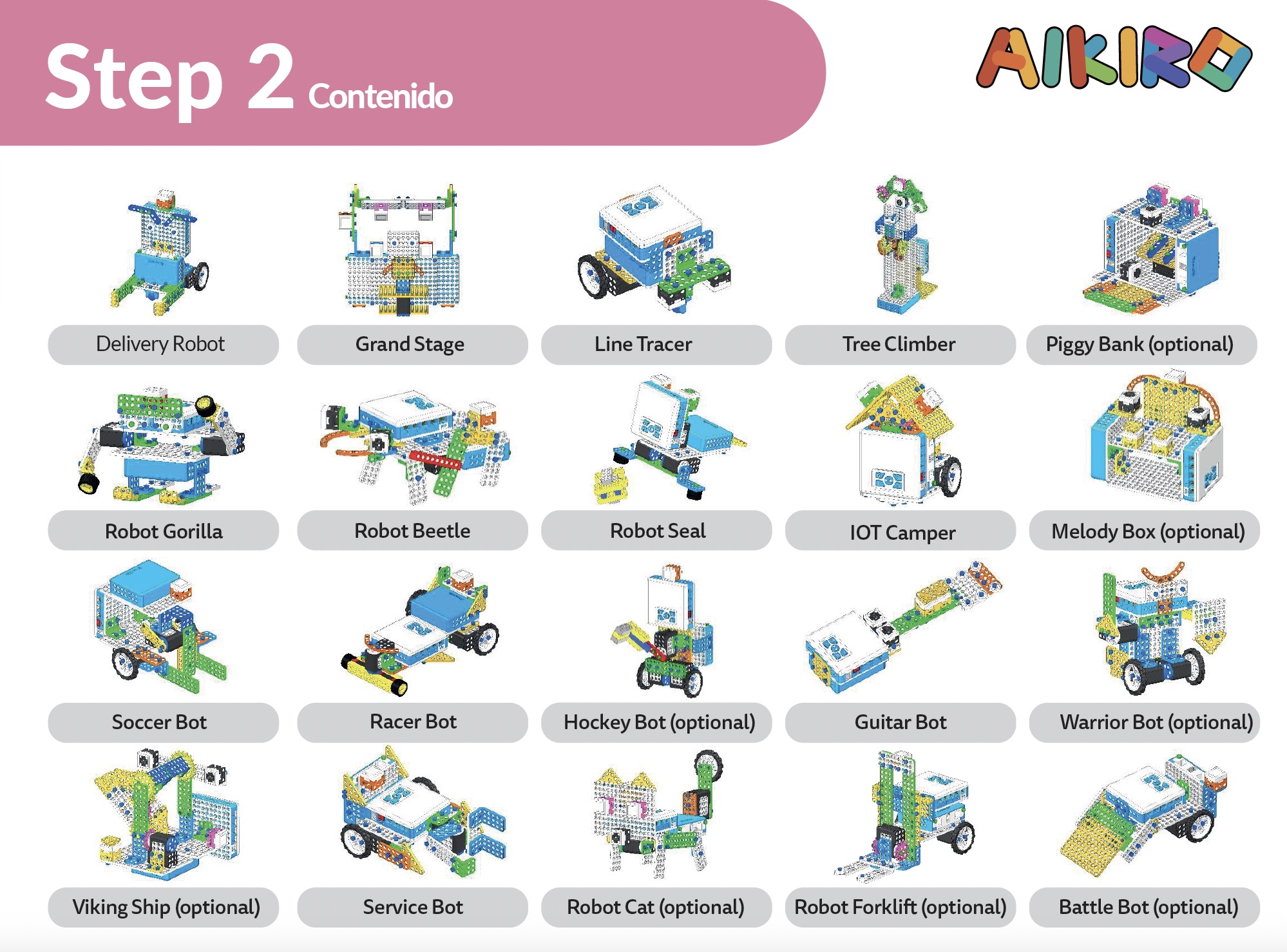 Step 2 Contenido

AIKIRO

Delivery Robot

Grand Stage

Line Tracer

Tree Climber

Piggy Bank (optional)

Robot Gorilla

Robot Beetle

Robot Seal

IOT Camper

Melody Box (optional)

Soccer Bot

Racer Bot

Hockey Bot (optional)

Guitar Bot

Warrior Bot (optional)

Viking Ship (optional)

Service Bot

Robot Cat (optional)

Robot Forklift (optional)

Battle Bot (optional)